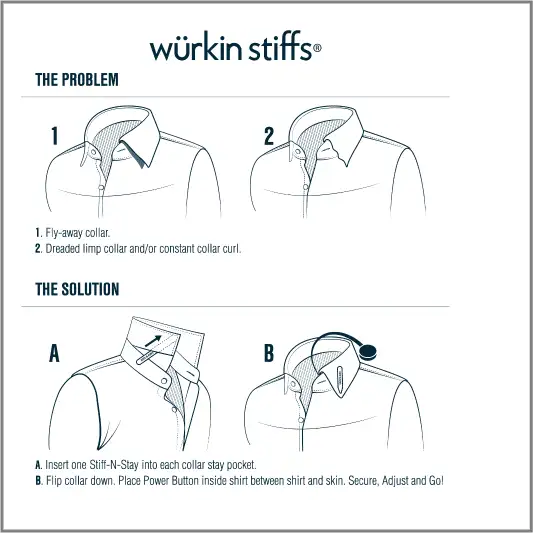 würkin stiffs®

THE PROBLEM

1

2

1. Fly-away collar.
2. Dreaded limp collar and/or constant collar curl.

THE SOLUTION

A

B

A. Insert one Stiff-N-Stay into each collar stay pocket.
B. Flip collar down. Place Power Button inside shirt between shirt and skin. Secure, Adjust and Go!